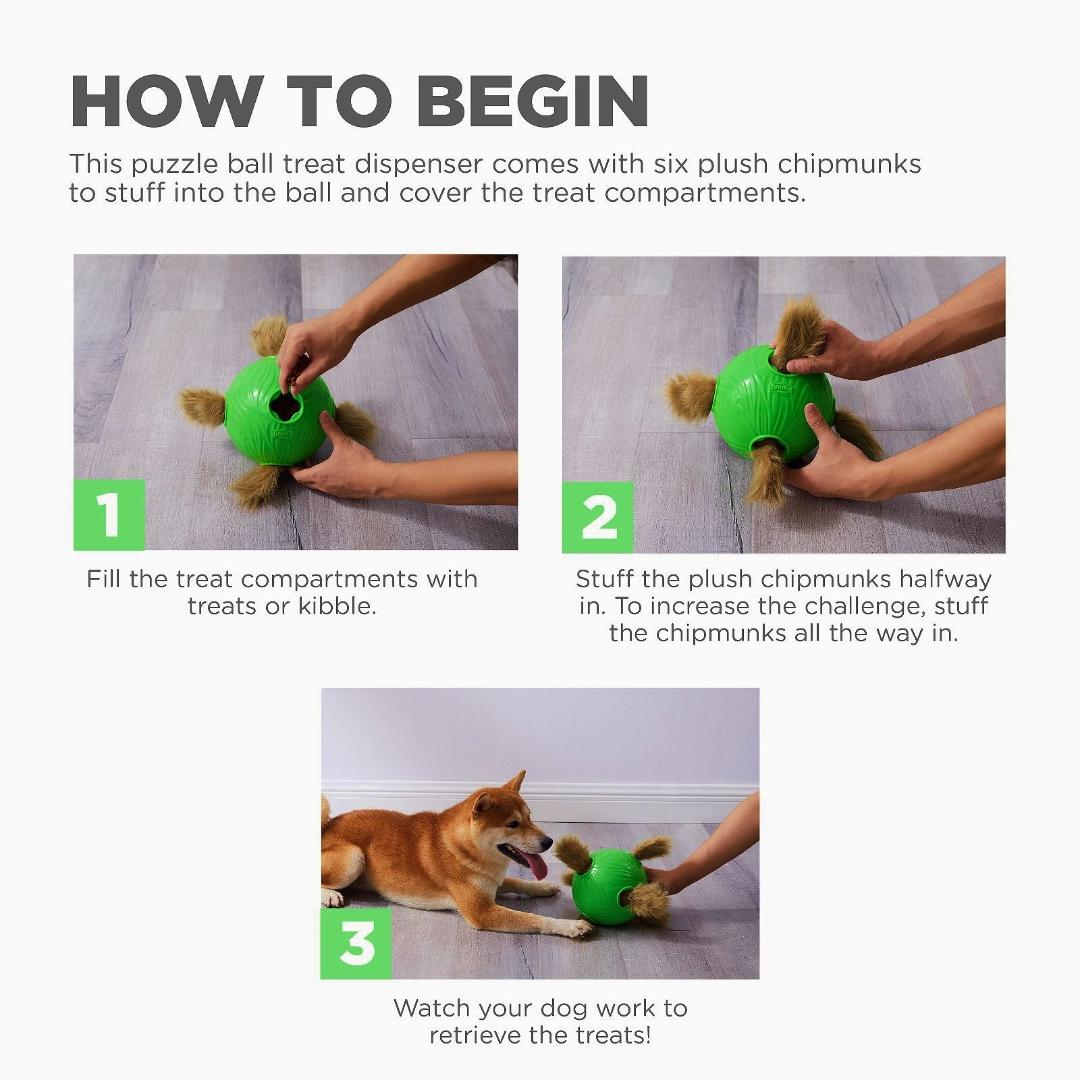 HOW TO BEGIN

This puzzle ball treat dispenser comes with six plush chipmunks to stuff into the ball and cover the treat compartments.

1

Fill the treat compartments with treats or kibble.

2

Stuff the plush chipmunks halfway in. To increase the challenge, stuff the chipmunks all the way in.

3

Watch your dog work to retrieve the treats!